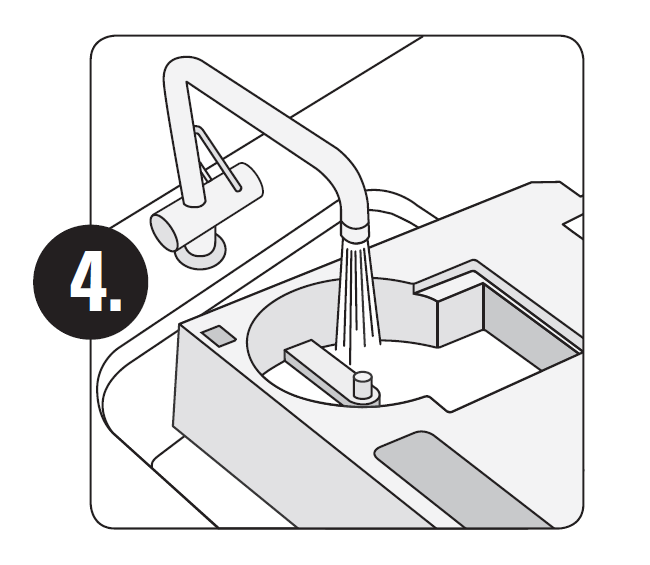 4.