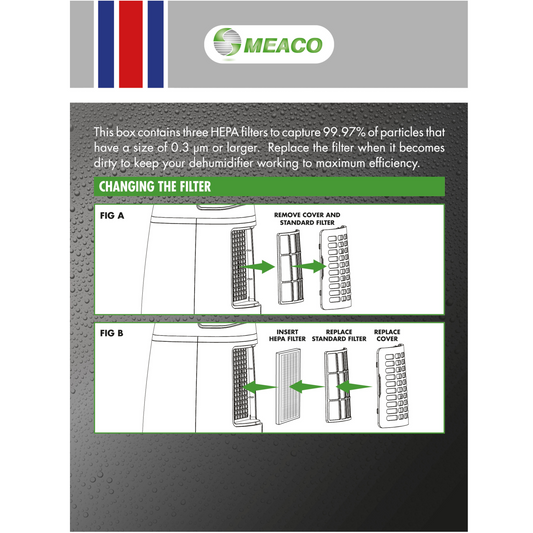 MEACO

This box contains three HEPA filters to capture 99.97% of particles that have a size of 0.3 μm or larger. Replace the filter when it becomes dirty to keep your dehumidifier working to maximum efficiency.

CHANGING THE FILTER

FIG A

REMOVE COVER AND STANDARD FILTER

FIG B

INSERT HEPA FILTER

REPLACE STANDARD FILTER

REPLACE COVER